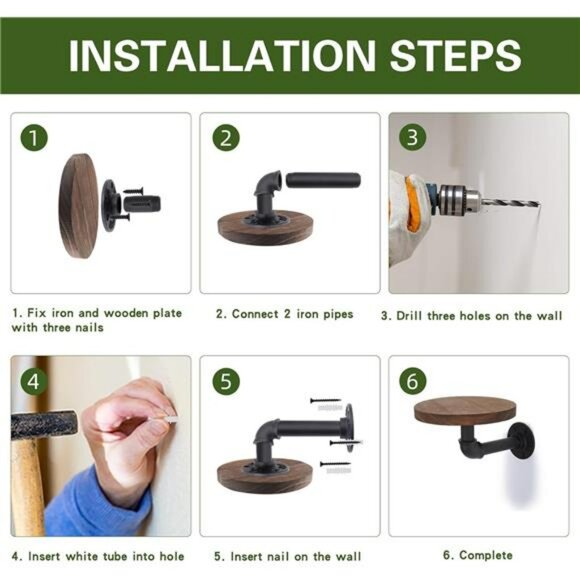 INSTALLATION STEPS

1

1. Fix iron and wooden plate with three nails

2

2. Connect 2 iron pipes

3

3. Drill three holes on the wall

4

4. Insert white tube into hole

5

5. Insert nail on the wall

6

6. Complete